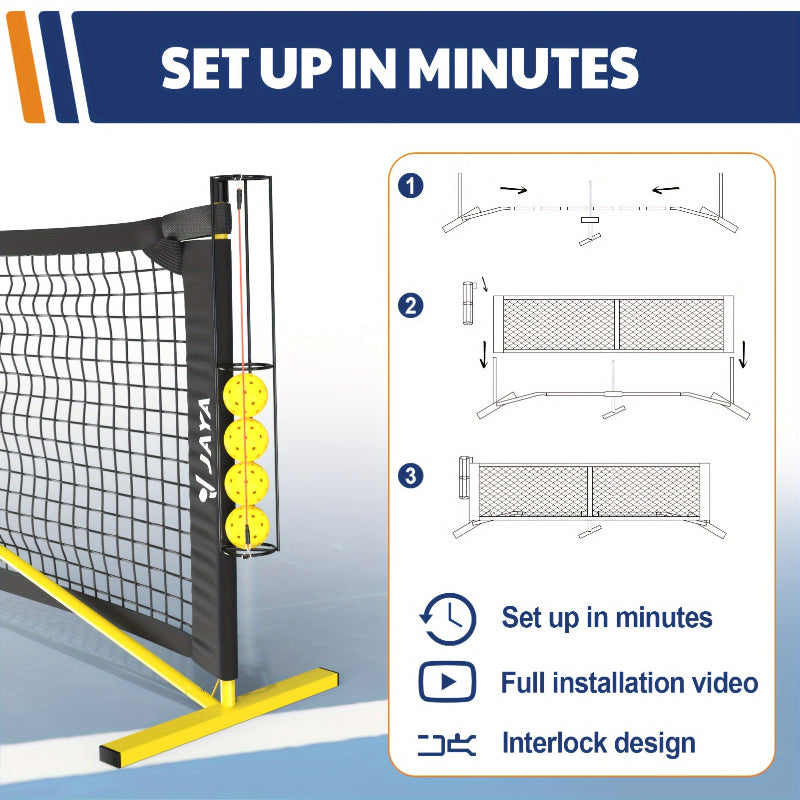 SET UP IN MINUTES

JAYA

1

2

3

Set up in minutes

Full installation video

Interlock design