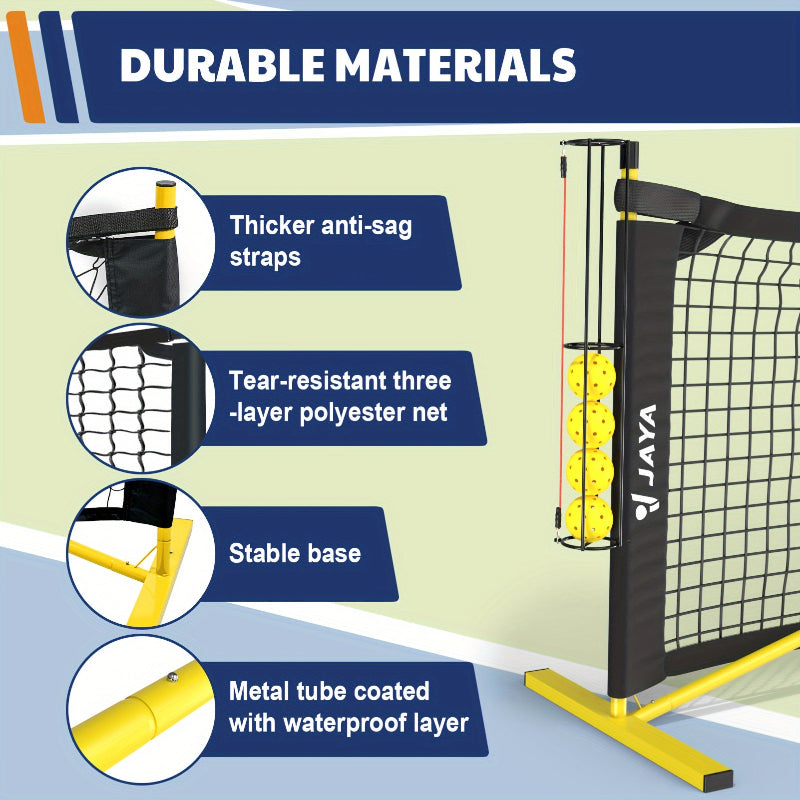 DURABLE MATERIALS

Thicker anti-sag straps

Tear-resistant three -layer polyester net

Stable base

Metal tube coated with waterproof layer

JAYA